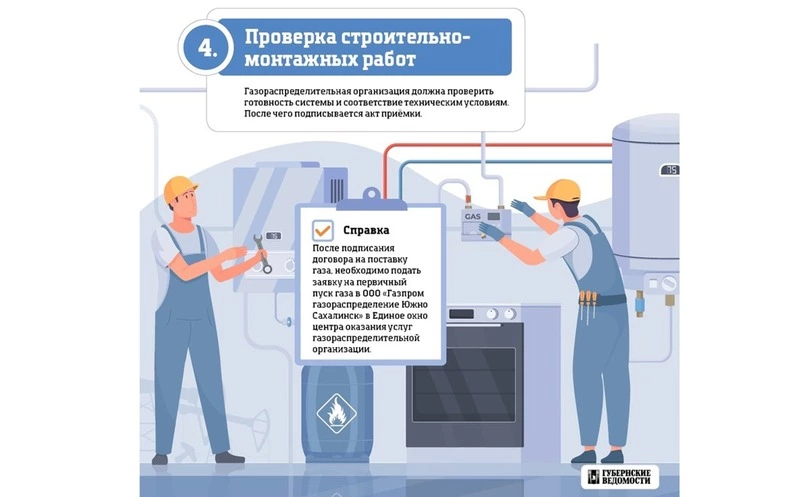 4. Проверка строительно-монтажных работ

Газораспределительная организация должна проверить готовность системы и соответствие техническим условиям. После чего подписывается акт приёмки.

75

75

GAS

Справка

После подписания договора на поставку газа, необходимо подать заявку на первичный пуск газа в ООО «Газпром газораспределение Южно Сахалинск» в Единое окно центра оказания услуг газораспределительной организации.

ГУБЕРНСКИЕ ВЕДОМОСТИ