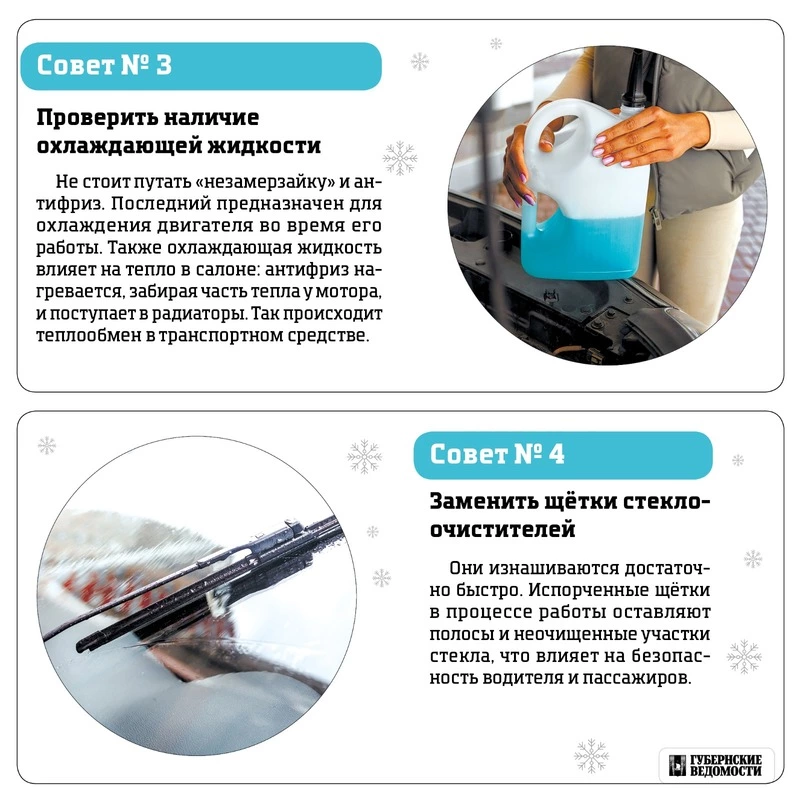 Совет № 3

Проверить наличие охлаждающей жидкости

Не стоит путать «незамерзайку» и антифриз. Последний предназначен для охлаждения двигателя во время его работы. Также охлаждающая жидкость влияет на тепло в салоне: антифриз нагревается, забирая часть тепла у мотора, и поступает в радиаторы. Так происходит теплообмен в транспортном средстве.

Совет № 4

Заменить щётки стеклоочистителей

Они изнашиваются достаточно быстро. Испорченные щётки в процессе работы оставляют полосы и неочищенные участки стекла, что влияет на безопасность водителя и пассажиров.

ГУБЕРНСКИЕ ВЕДОМОСТИ