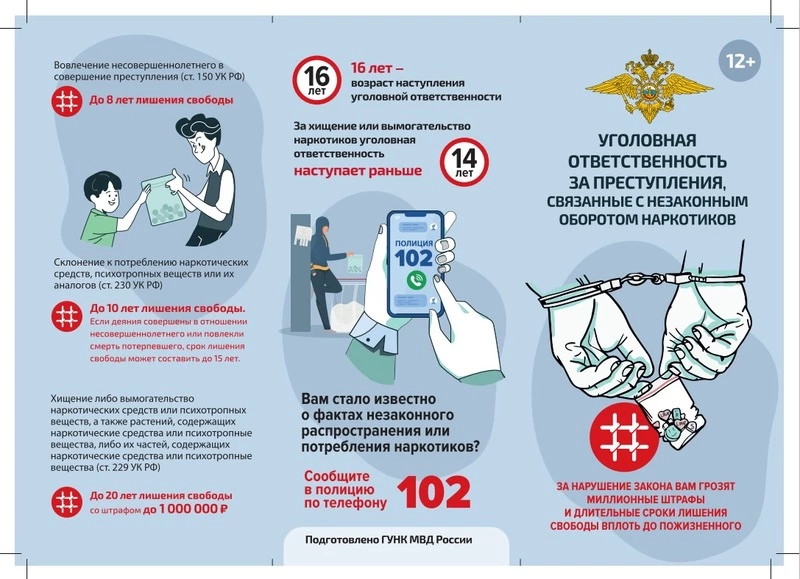 Вовлечение несовершеннолетнего в совершение преступления (ст. 150 УК РФ)

До 8 лет лишения свободы

Склонение к потреблению наркотических средств, психотропных веществ или их аналогов (ст. 230 УК РФ)

До 10 лет лишения свободы.
Если деяния совершены в отношении несовершеннолетнего или повлекли смерть потерпевшего, срок лишения свободы может составить до 15 лет.

Хищение либо вымогательство наркотических средств или психотропных веществ, а также растений, содержащих наркотические средства или психотропные вещества, либо их частей, содержащих наркотические средства или психотропные вещества (ст. 229 УК РФ)

До 20 лет лишения свободы
со штрафом до 1 000 000 ₽

16 лет

16 лет – возраст наступления уголовной ответственности

За хищение или вымогательство наркотиков уголовная ответственность наступает раньше

14 лет

ПОЛИЦИЯ
102

Вам стало известно о фактах незаконного распространения или потребления наркотиков?

Сообщите в полицию по телефону 102

Подготовлено ГУНК МВД России

12+

УГОЛОВНАЯ ОТВЕТСТВЕННОСТЬ ЗА ПРЕСТУПЛЕНИЯ, СВЯЗАННЫЕ С НЕЗАКОННЫМ ОБОРОТОМ НАРКОТИКОВ

ЗА НАРУШЕНИЕ ЗАКОНА ВАМ ГРОЗЯТ МИЛЛИОННЫЕ ШТРАФЫ И ДЛИТЕЛЬНЫЕ СРОКИ ЛИШЕНИЯ СВОБОДЫ ВПЛОТЬ ДО ПОЖИЗНЕННОГО